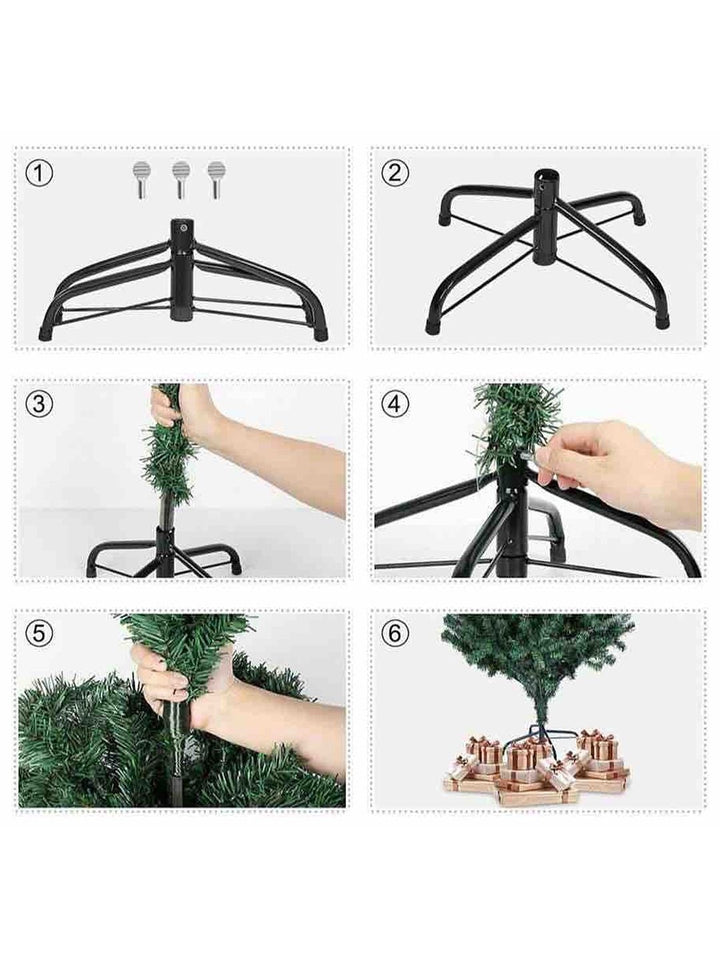 ①

②

③

④

⑤

⑥