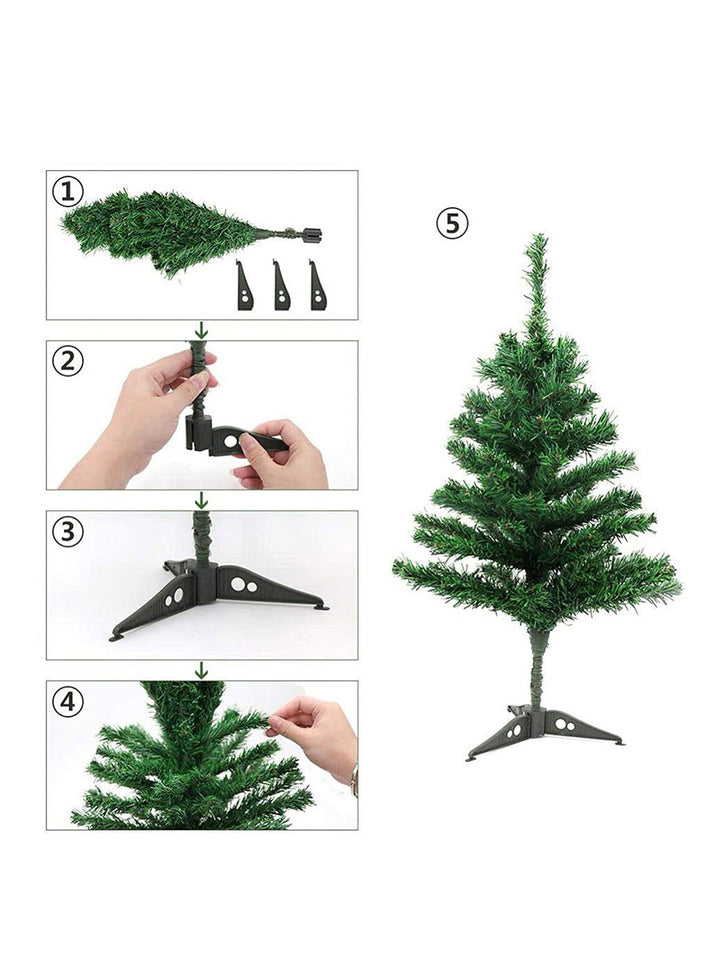 ①

②

③

④

⑤