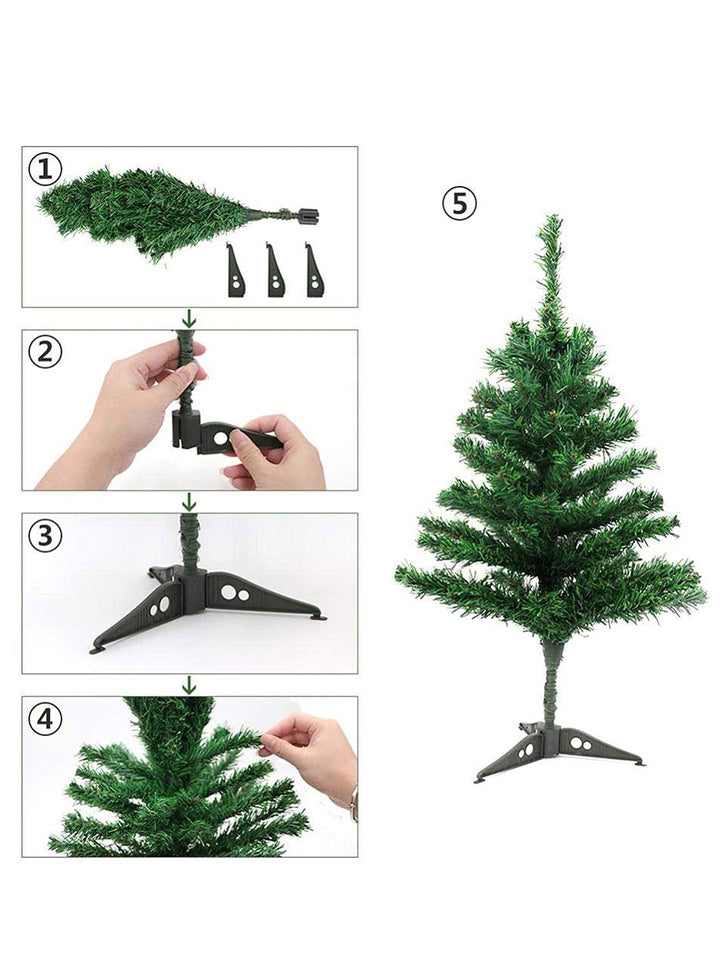 ①

②

③

④

⑤