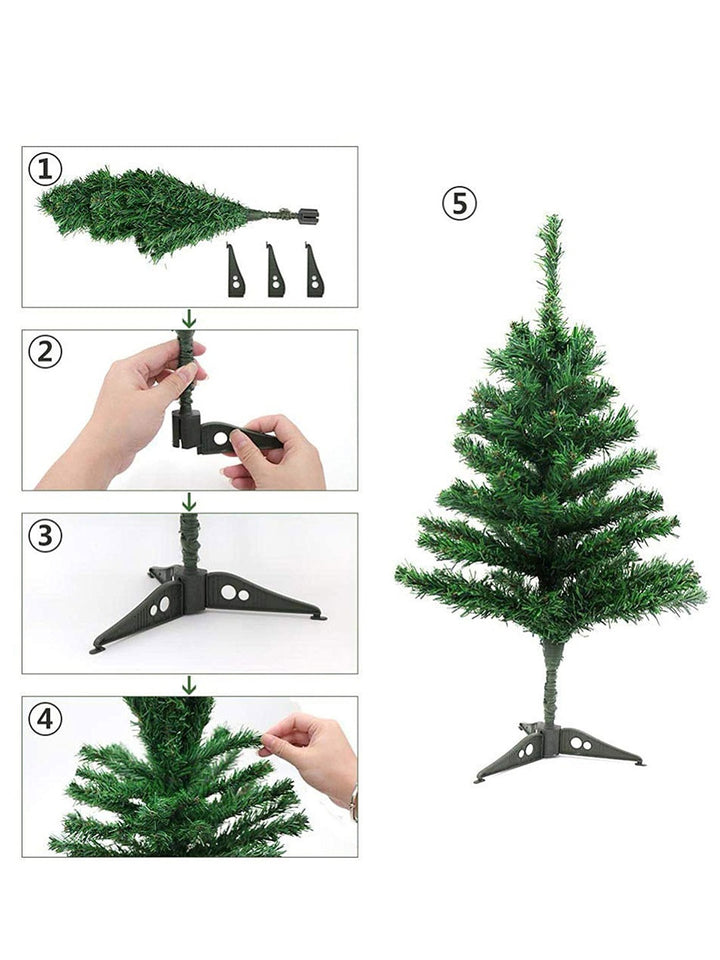 ①

②

③

④

⑤