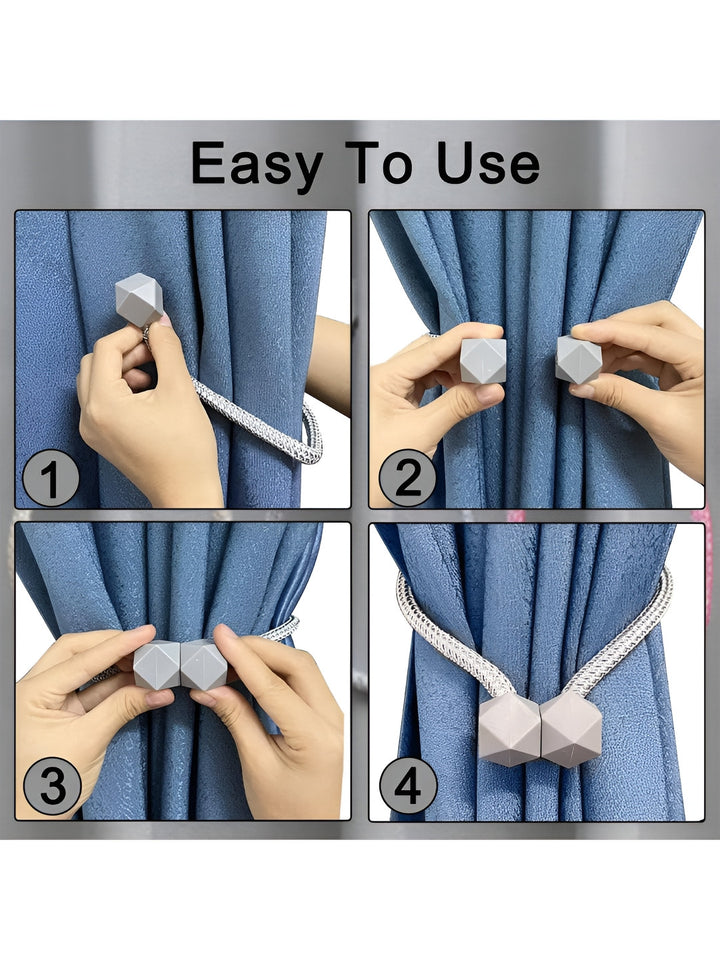 Easy To Use

1

2

3

4